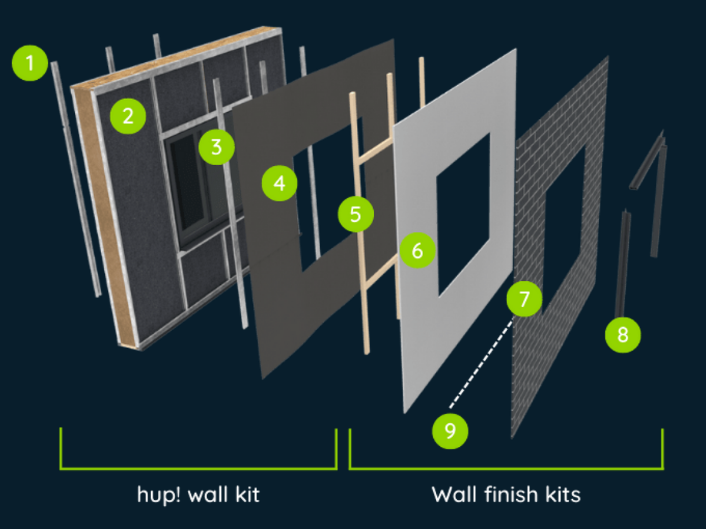 1
2
3
4
5
6
7
8
9

hup! wall kit

Wall finish kits